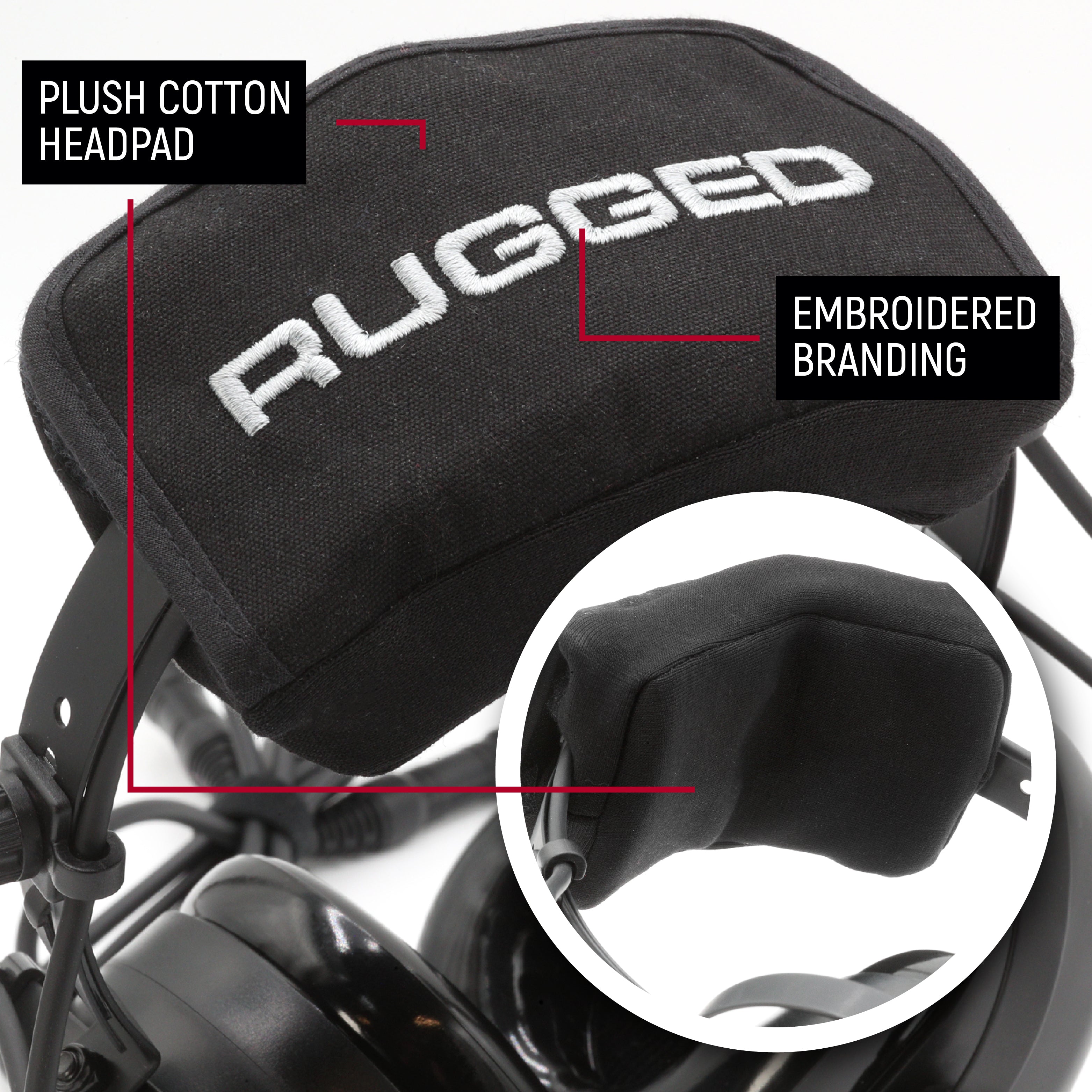 PLUSH COTTON HEADPAD

RUGGED

EMBROIDERED BRANDING