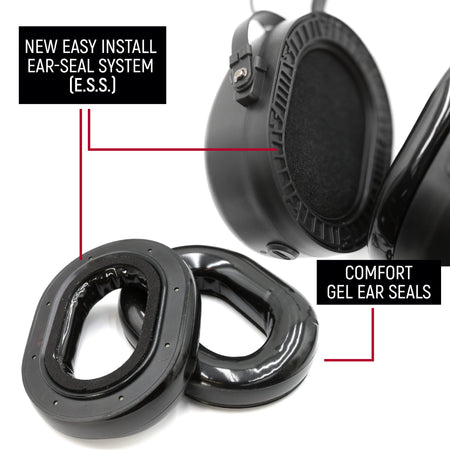 NEW EASY INSTALL EAR-SEAL SYSTEM (E.S.S.)

COMFORT GEL EAR SEALS